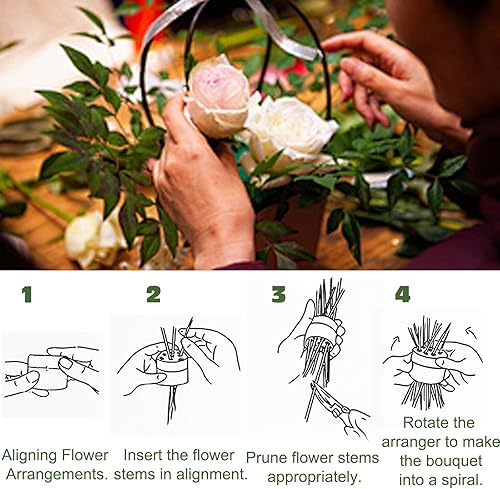 1

Aligning Flower Arrangements.

2

Insert the flower stems in alignment.

3

Prune flower stems appropriately.

4

Rotate the arranger to make the bouquet into a spiral.