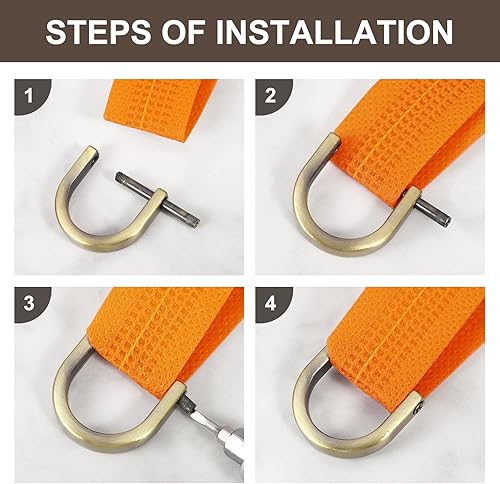 STEPS OF INSTALLATION

1

2

3

4