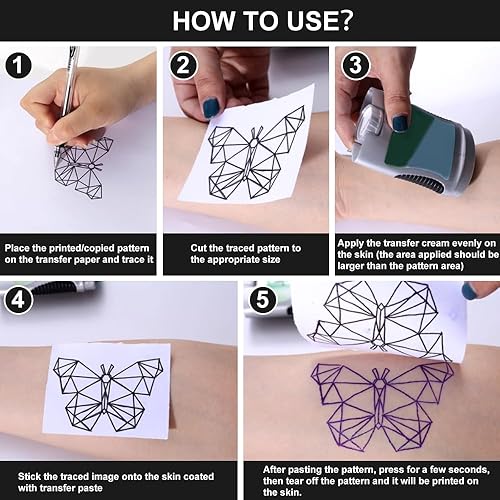 HOW TO USE?

1

Place the printed/copied pattern on the transfer paper and trace it

2

Cut the traced pattern to the appropriate size

3

Apply the transfer cream evenly on the skin (the area applied should be larger than the pattern area)

4

Stick the traced image onto the skin coated with transfer paste

5

After pasting the pattern, press for a few seconds, then tear off the pattern and it will be printed on the skin.