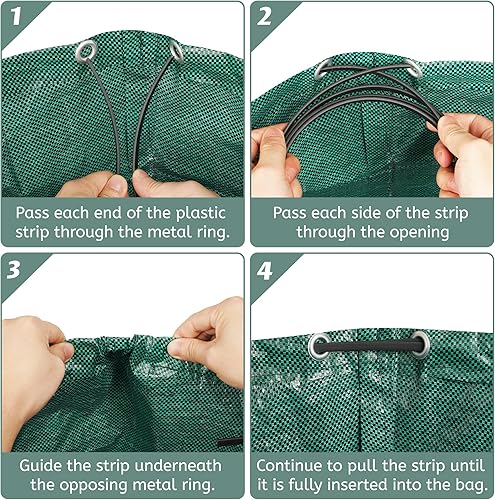 1

Pass each end of the plastic strip through the metal ring.

2

Pass each side of the strip through the opening

3

Guide the strip underneath the opposing metal ring.

4

Continue to pull the strip until it is fully inserted into the bag.