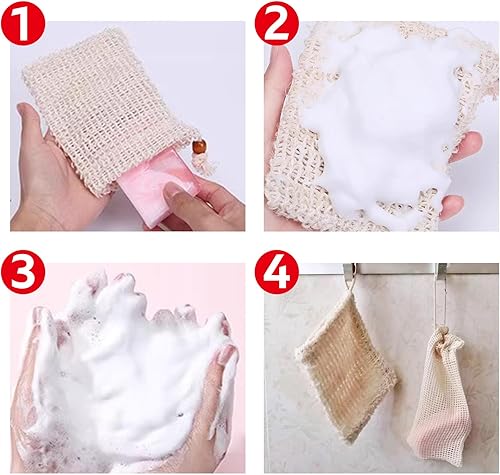 1
2
3
4