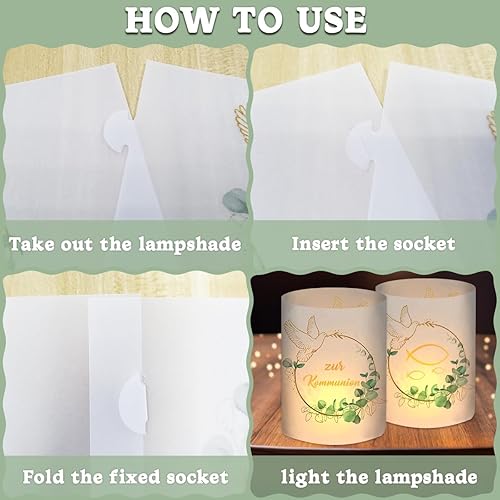 HOW TO USE

Take out the lampshade

Insert the socket

zur Kommunion

Fold the fixed socket

light the lampshade