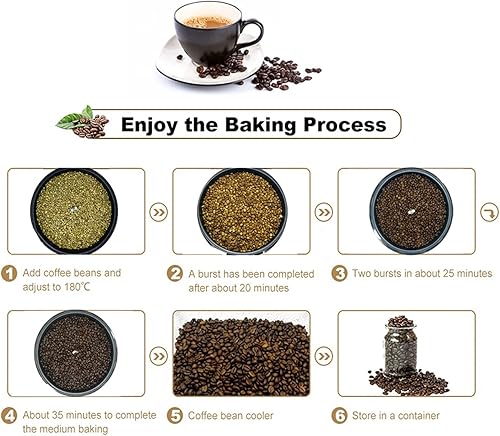 Enjoy the Baking Process

1 Add coffee beans and adjust to 180℃

2 A burst has been completed after about 20 minutes

3 Two bursts in about 25 minutes

4 About 35 minutes to complete the medium baking

5 Coffee bean cooler

6 Store in a container