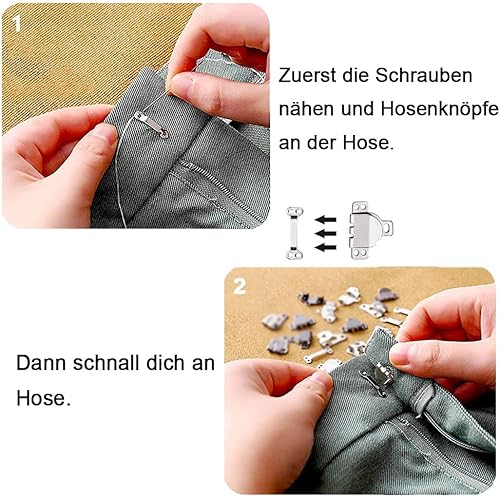 1

Zuerst die Schrauben nähen und Hosenknöpfe an der Hose.

2

Dann schnall dich an Hose.