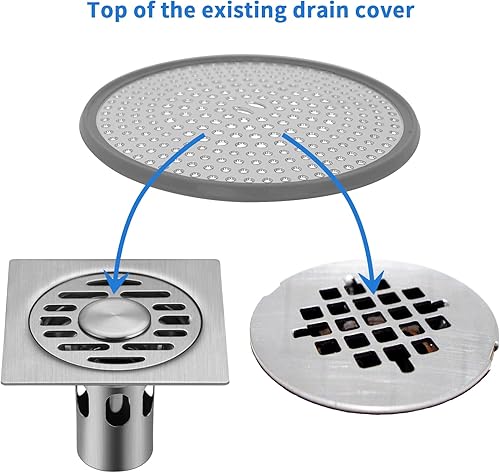 Top of the existing drain cover