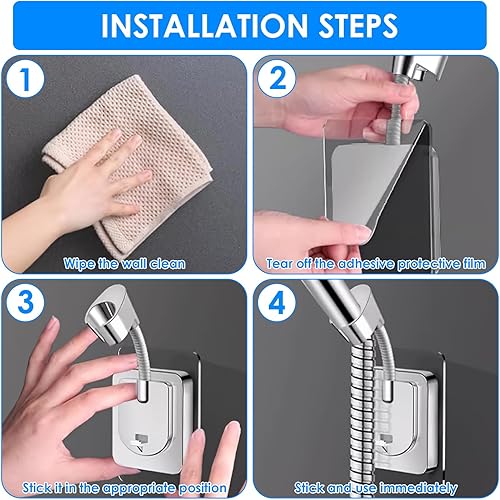 INSTALLATION STEPS

1

Wipe the wall clean

2

Tear off the adhesive protective film

3

Stick it in the appropriate position

4

Stick and use immediately