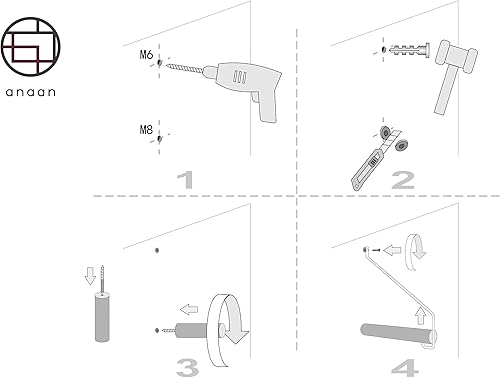 anaan

M6

M8

1

2

3

4