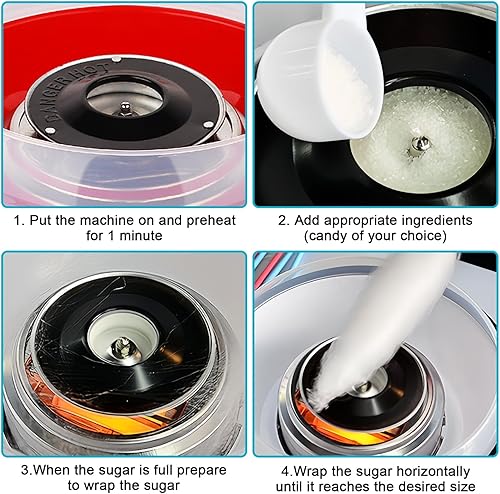 DANGER HOT

1. Put the machine on and preheat for 1 minute

2. Add appropriate ingredients (candy of your choice)

3.When the sugar is full prepare to wrap the sugar

4.Wrap the sugar horizontally until it reaches the desired size