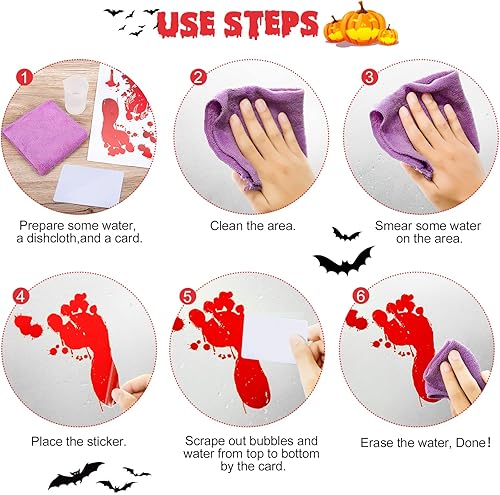 USE STEPS

1

Prepare some water, a dishcloth,and a card.

2

Clean the area.

3

Smear some water on the area.

4

Place the sticker.

5

Scrape out bubbles and water from top to bottom by the card.

6

Erase the water, Done!