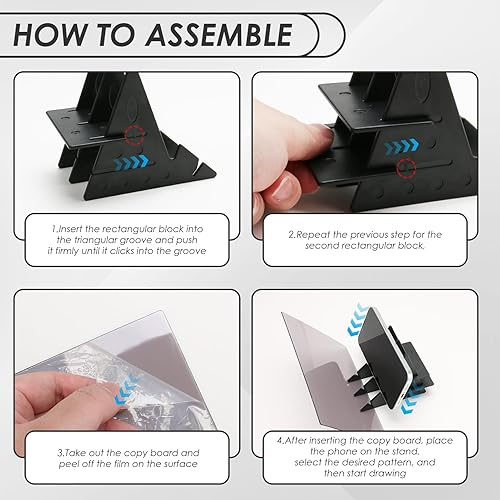 HOW TO ASSEMBLE

1.Insert the rectangular block into the triangular groove and push it firmly until it clicks into the groove

2.Repeat the previous step for the second rectangular block.

3.Take out the copy board and peel off the film on the surface

4.After inserting the copy board, place the phone on the stand, select the desired pattern, and then start drawing