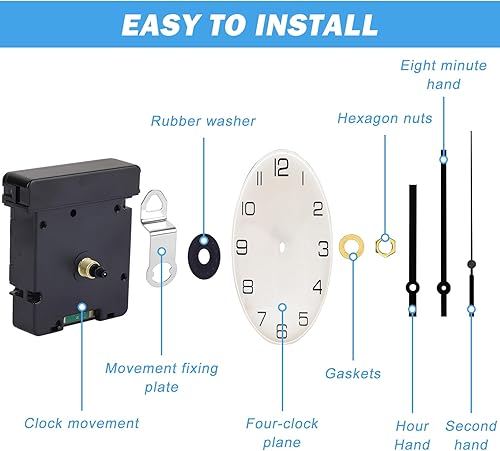 EASY TO INSTALL

Eight minute hand

Rubber washer

Hexagon nuts

12
1
2
3
4
5
6
7
8
9
10
11

Movement fixing plate

Gaskets

Clock movement

Four-clock plane

Hour Hand

Second hand