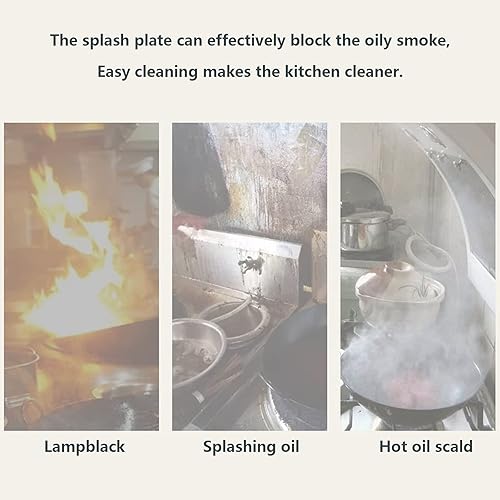 The splash plate can effectively block the oily smoke,
Easy cleaning makes the kitchen cleaner.

Lampblack

Splashing oil

Hot oil scald