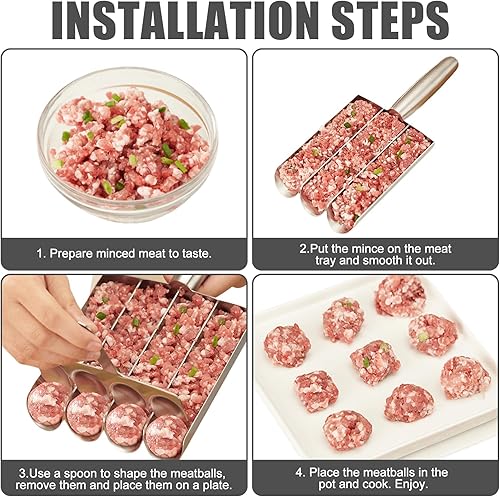 INSTALLATION STEPS

1. Prepare minced meat to taste.

2.Put the mince on the meat tray and smooth it out.

3.Use a spoon to shape the meatballs, remove them and place them on a plate.

4. Place the meatballs in the pot and cook. Enjoy.