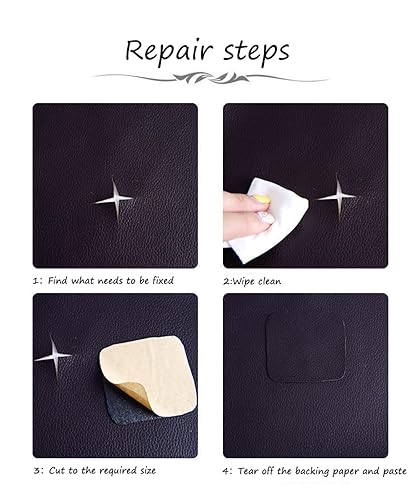 Repair steps

1: Find what needs to be fixed

2:Wipe clean

3: Cut to the required size

4: Tear off the backing paper and paste