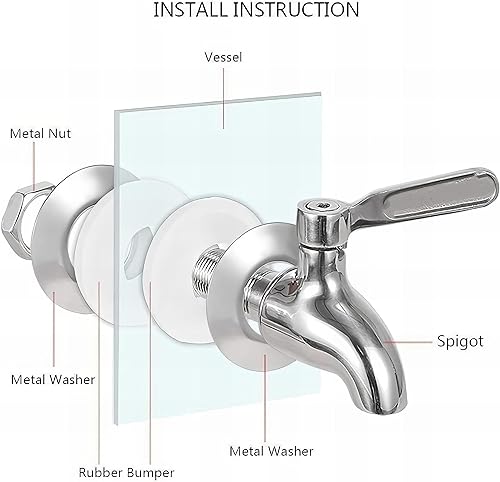 INSTALL INSTRUCTION

Vessel

Metal Nut

Spigot

Metal Washer

Metal Washer

Rubber Bumper