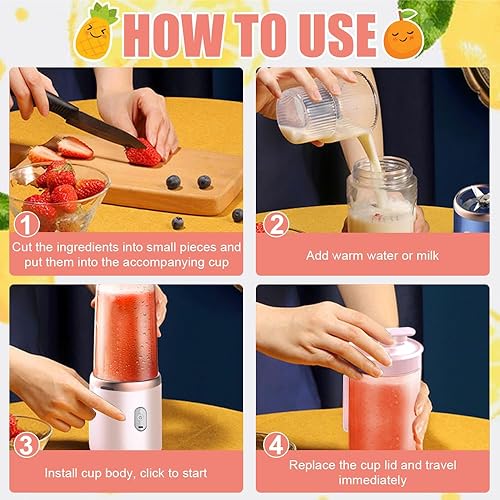 HOW TO USE

1
Cut the ingredients into small pieces and put them into the accompanying cup

2
Add warm water or milk

3
Install cup body, click to start

4
Replace the cup lid and travel immediately