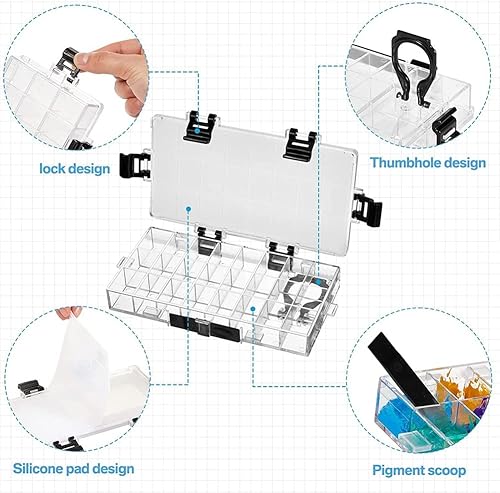 lock design

Thumbhole design

Silicone pad design

Pigment scoop