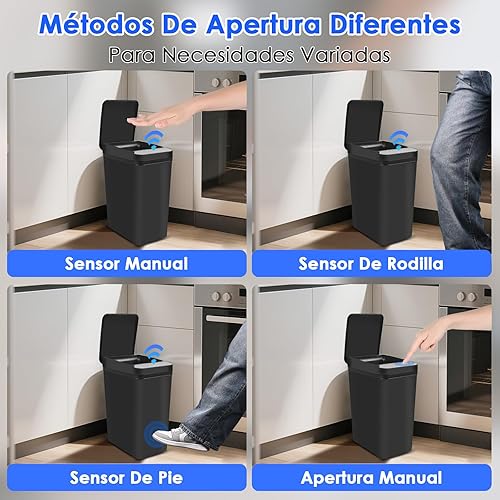 Métodos De Apertura Diferentes
Para Necesidades Variadas

Sensor Manual

Sensor De Rodilla

Sensor De Pie

Apertura Manual