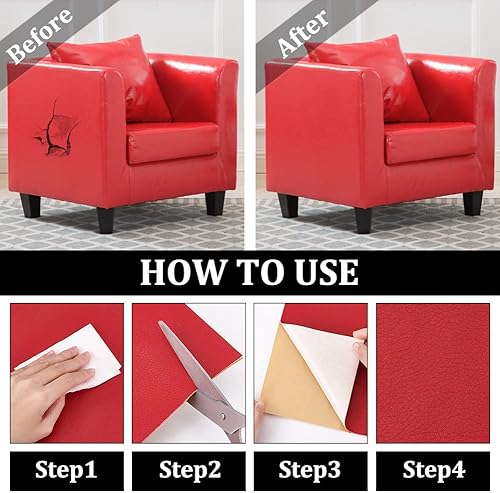 Before

After

HOW TO USE

Step1

Step2

Step3

Step4