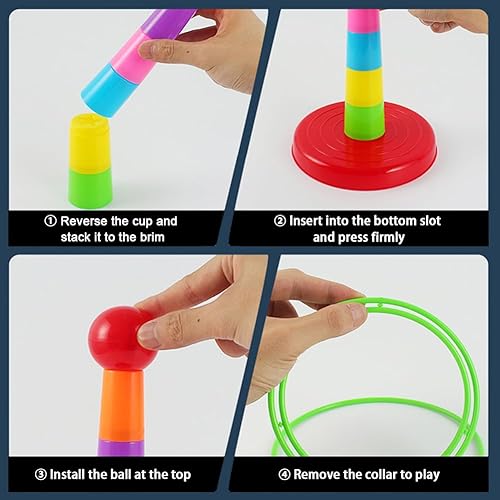 ① Reverse the cup and stack it to the brim

② Insert into the bottom slot and press firmly

③ Install the ball at the top

④ Remove the collar to play