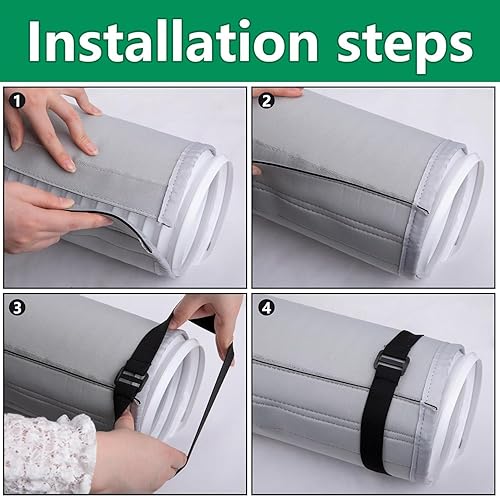 Installation steps

1

2

3

4