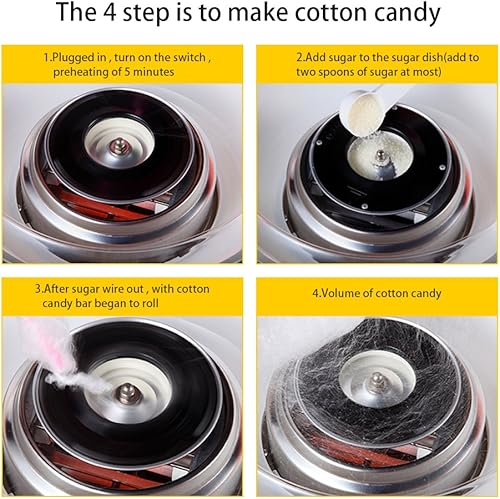 The 4 step is to make cotton candy

1.Plugged in , turn on the switch , preheating of 5 minutes

2.Add sugar to the sugar dish(add to two spoons of sugar at most)

3.After sugar wire out , with cotton candy bar began to roll

4.Volume of cotton candy