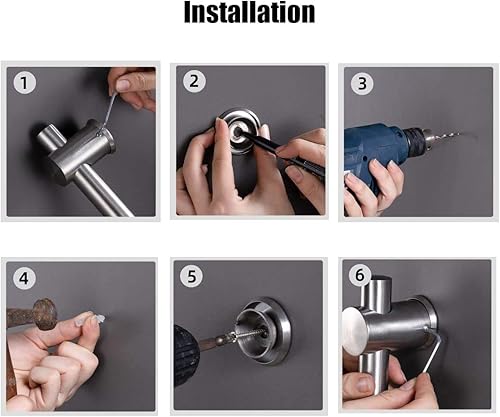 Installation

1

2

3

4

5

6