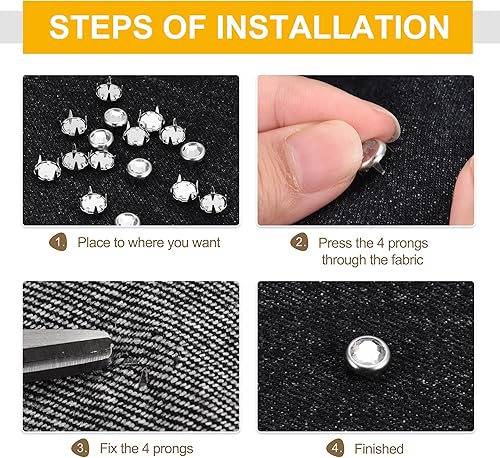 STEPS OF INSTALLATION

1. Place to where you want

2. Press the 4 prongs through the fabric

3. Fix the 4 prongs

4. Finished