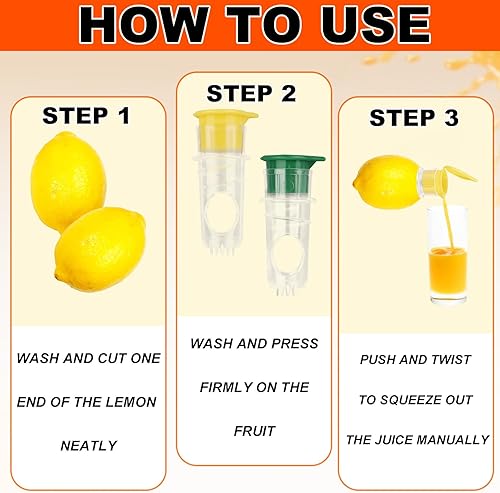 HOW TO USE

STEP 1

WASH AND CUT ONE END OF THE LEMON NEATLY

STEP 2

WASH AND PRESS FIRMLY ON THE FRUIT

STEP 3

PUSH AND TWIST TO SQUEEZE OUT THE JUICE MANUALLY