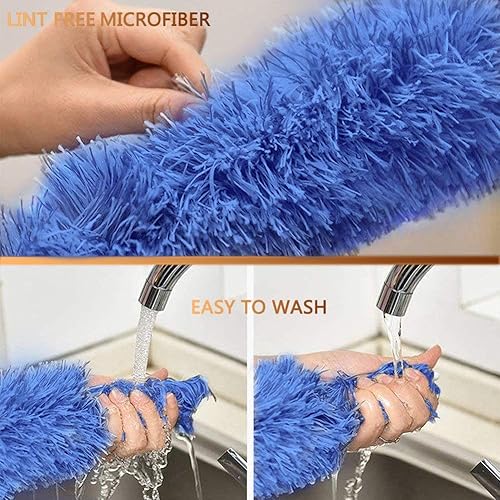 LINT FREE MICROFIBER

EASY TO WASH