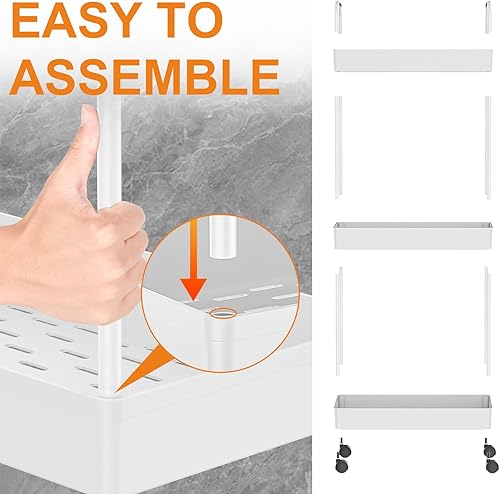 EASY TO ASSEMBLE