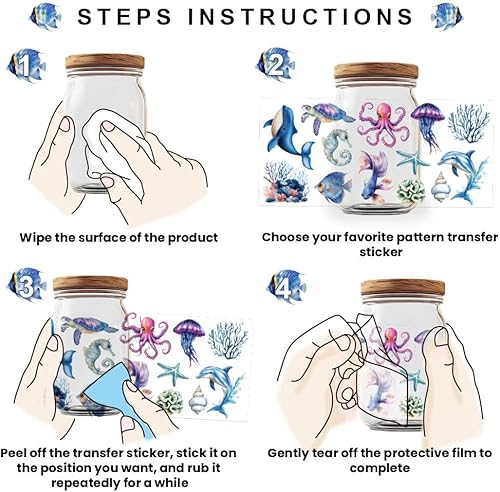 STEPS INSTRUCTIONS

1

Wipe the surface of the product

2

Choose your favorite pattern transfer sticker

3

Peel off the transfer sticker, stick it on the position you want, and rub it repeatedly for a while

4

Gently tear off the protective film to complete