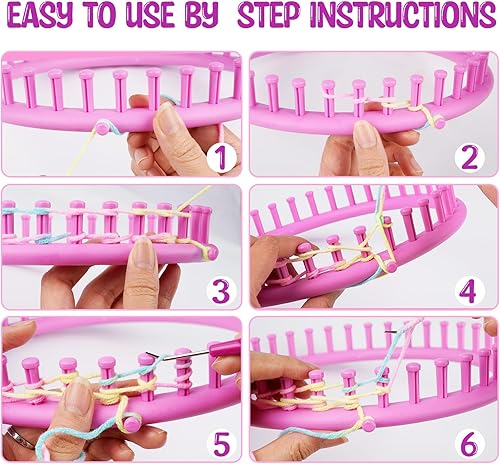 EASY TO USE BY STEP INSTRUCTIONS

1

2

3

4

5

6