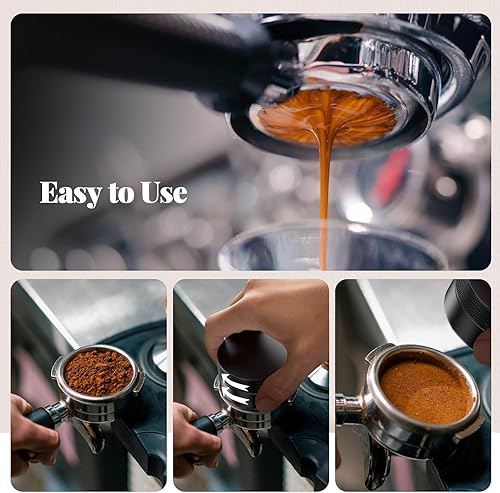 Easy to Use