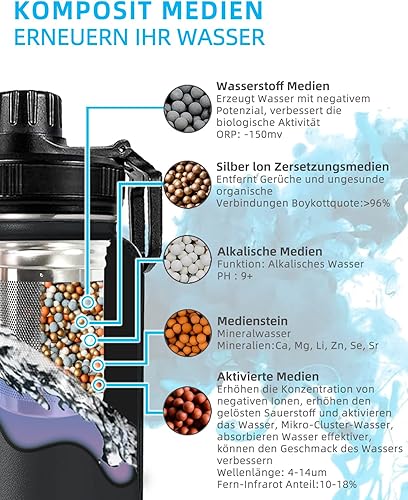 KOMPOSIT MEDIEN
ERNEUERN IHR WASSER

Wasserstoff Medien
Erzeugt Wasser mit negativem Potenzial, verbessert die biologische Aktivität
ORP: -150mv

Silber Ion Zersetzungsmedien
Entfernt Gerüche und ungesunde organische Verbindungen Boykottquote:>96%

Alkalische Medien
Funktion: Alkalisches Wasser
PH : 9+

Medienstein
Mineralwasser
Mineralien:Ca, Mg, Li, Zn, Se, Sr

Aktivierte Medien
Erhöhen die Konzentration von negativen Ionen, erhöhen den gelösten Sauerstoff und aktivieren das Wasser, Mikro-Cluster-Wasser, absorbieren Wasser effektiver, können den Geschmack des Wassers verbessern
Wellenlänge: 4-14um
Fern-Infrarot Anteil:10-18%