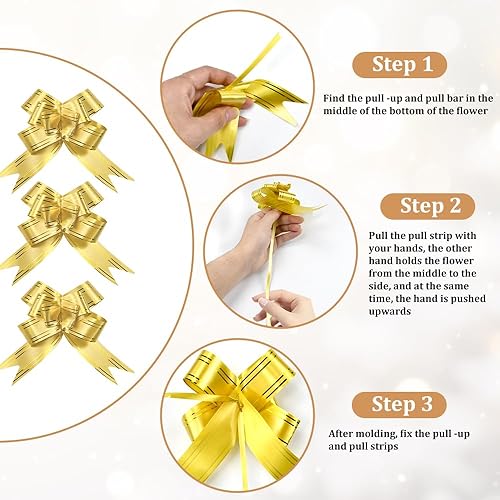 Step 1

Find the pull -up and pull bar in the middle of the bottom of the flower

Step 2

Pull the pull strip with your hands, the other hand holds the flower from the middle to the side, and at the same time, the hand is pushed upwards

Step 3

After molding, fix the pull -up and pull strips