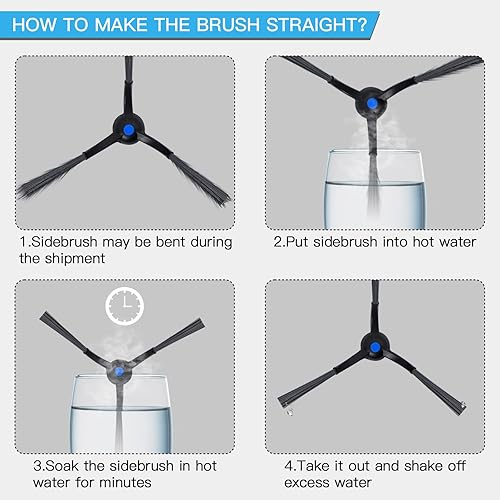 HOW TO MAKE THE BRUSH STRAIGHT?

1.Sidebrush may be bent during the shipment

2.Put sidebrush into hot water

3.Soak the sidebrush in hot water for minutes

4.Take it out and shake off excess water