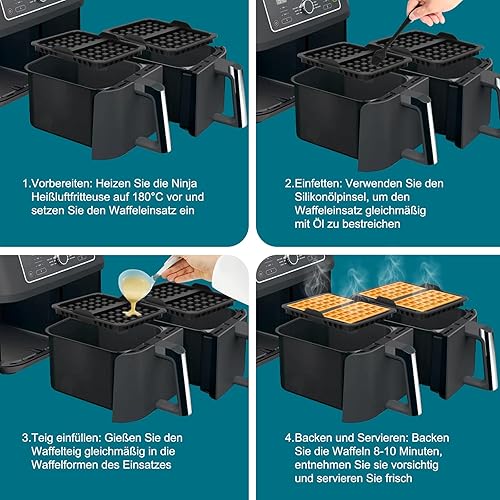 1.Vorbereiten: Heizen Sie die Ninja Heißluftfritteuse auf 180°C vor und setzen Sie den Waffeleinsatz ein

2.Einfetten: Verwenden Sie den Silikonölpinsel, um den Waffeleinsatz gleichmäßig mit Öl zu bestreichen

3.Teig einfüllen: Gießen Sie den Waffelteig gleichmäßig in die Waffelformen des Einsatzes

4.Backen und Servieren: Backen Sie die Waffeln 8-10 Minuten, entnehmen Sie sie vorsichtig und servieren Sie frisch