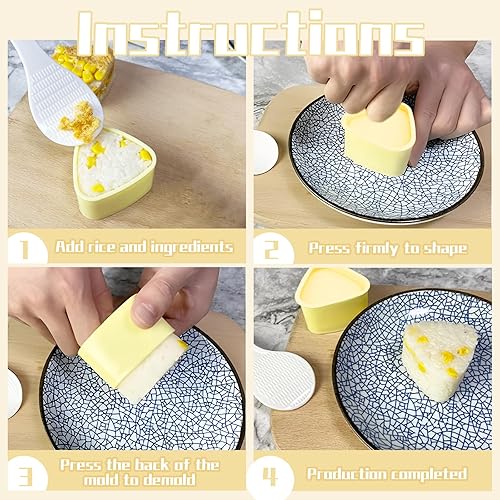 Instructions

1 Add rice and ingredients

2 Press firmly to shape

3 Press the back of the mold to demold

4 Production completed