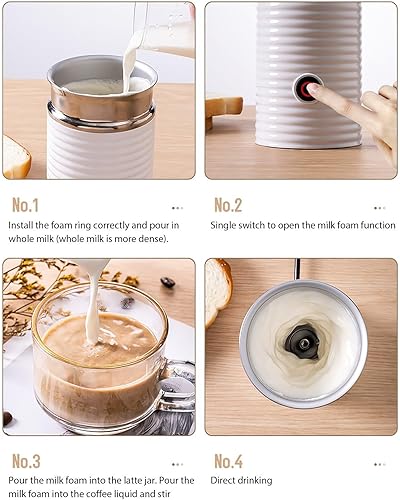 No.1

Install the foam ring correctly and pour in whole milk (whole milk is more dense).

No.2

Single switch to open the milk foam function

No.3

Pour the milk foam into the latte jar. Pour the milk foam into the coffee liquid and stir

No.4

Direct drinking