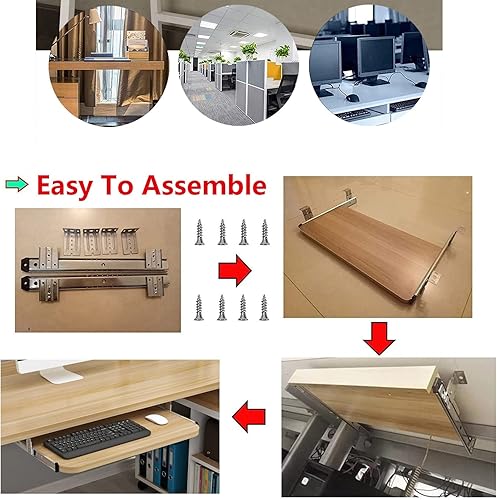 Easy To Assemble