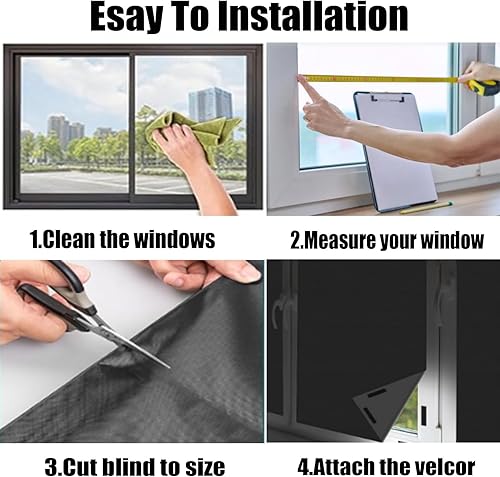 Esay To Installation

1.Clean the windows

2.Measure your window

3.Cut blind to size

4.Attach the velcor