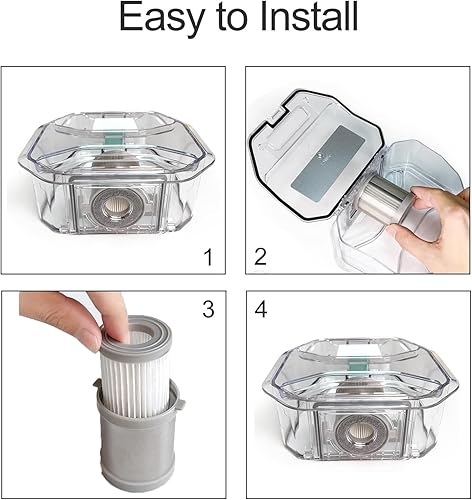 Easy to Install

1

2

3

4