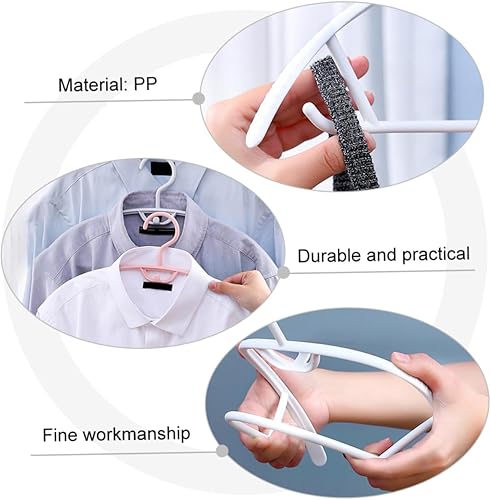 Material: PP

Durable and practical

Fine workmanship