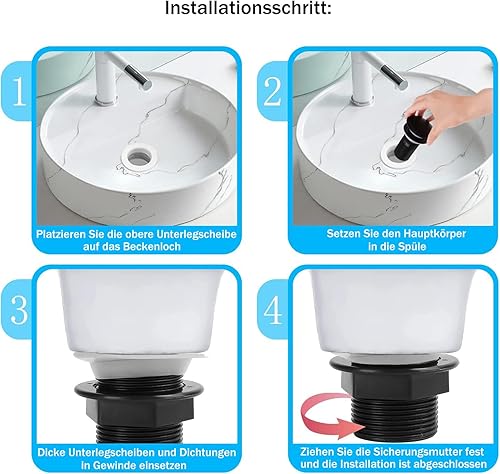 Installationsschritt:

1

Platzieren Sie die obere Unterlegscheibe auf das Beckenloch

2

Setzen Sie den Hauptkörper in die Spüle

3

Dicke Unterlegscheiben und Dichtungen in Gewinde einsetzen

4

Ziehen Sie die Sicherungsmutter fest und die Installation ist abgeschlossen