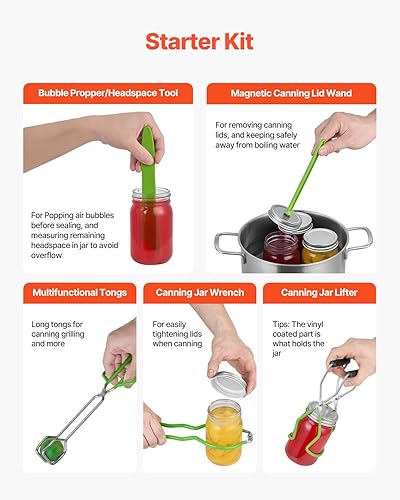 Starter Kit

Bubble Propper/Headspace Tool

For Popping air bubbles before sealing, and measuring remaining headspace in jar to avoid overflow

Magnetic Canning Lid Wand

For removing canning lids, and keeping safely away from boiling water

Multifunctional Tongs

Long tongs for canning grilling and more

Canning Jar Wrench

For easily tightening lids when canning

Canning Jar Lifter

Tips: The vinyl coated part is what holds the jar