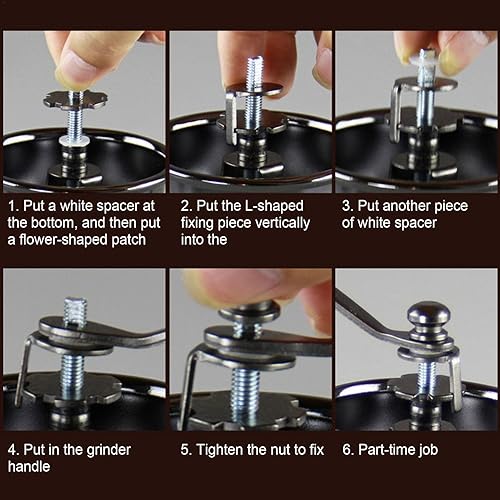 1. Put a white spacer at the bottom, and then put a flower-shaped patch

2. Put the L-shaped fixing piece vertically into the

3. Put another piece of white spacer

4. Put in the grinder handle

5. Tighten the nut to fix

6. Part-time job