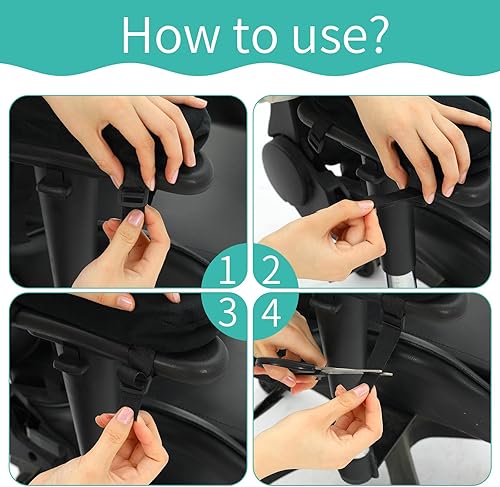 How to use?

1
2
3
4