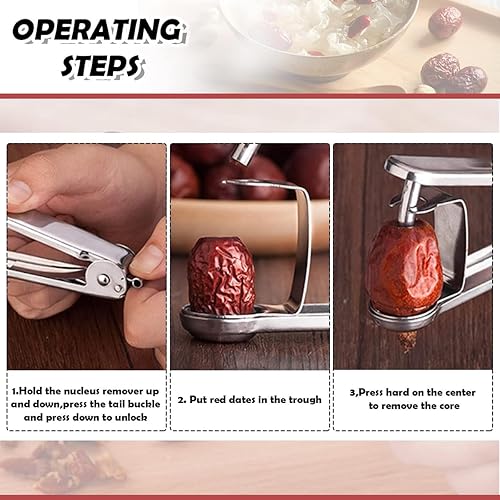 OPERATING STEPS

1.Hold the nucleus remover up and down,press the tail buckle and press down to unlock

2. Put red dates in the trough

3,Press hard on the center to remove the core