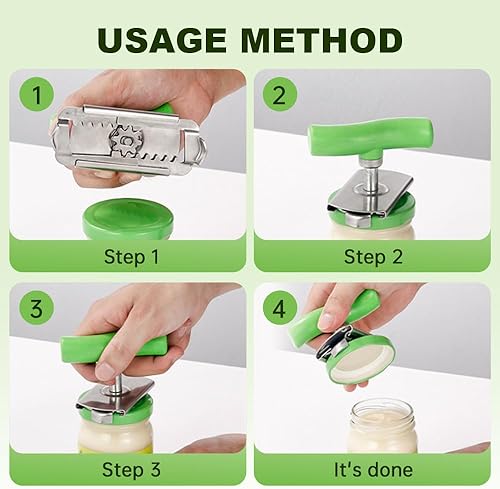 USAGE METHOD

1

Step 1

2

Step 2

3

Step 3

4

It's done